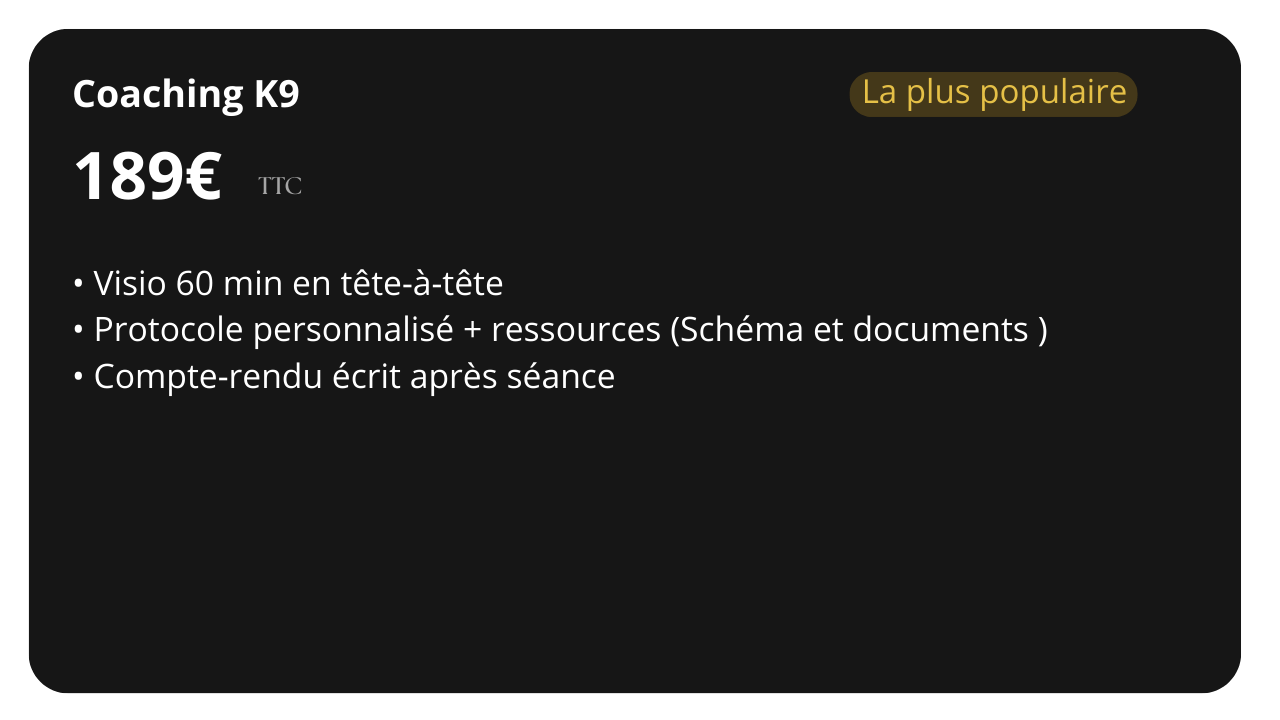 Coaching K9

La plus populaire

189€ TTC

• Visio 60 min en tête-à-tête
• Protocole personnalisé + ressources (Schéma et documents )
• Compte-rendu écrit après séance