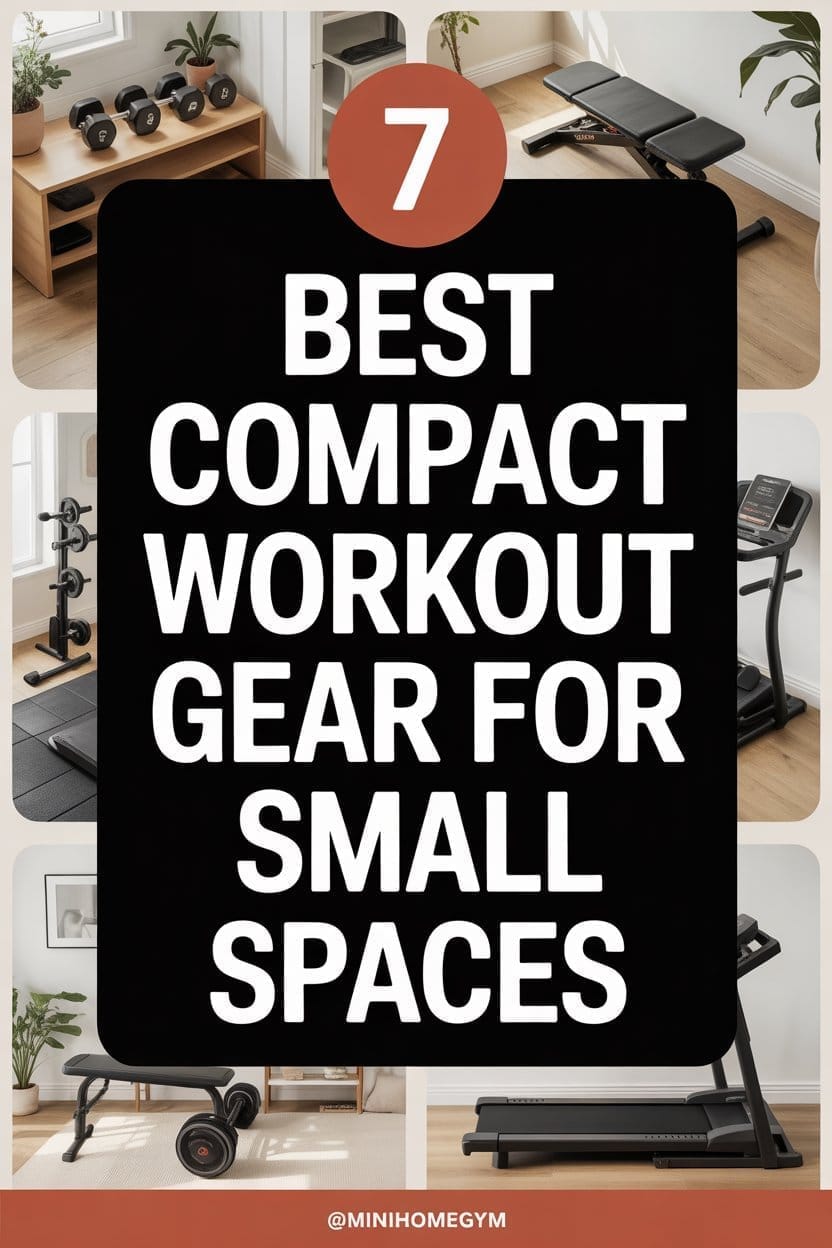 7

BEST COMPACT WORKOUT GEAR FOR SMALL SPACES

@MINIHOMEGYM