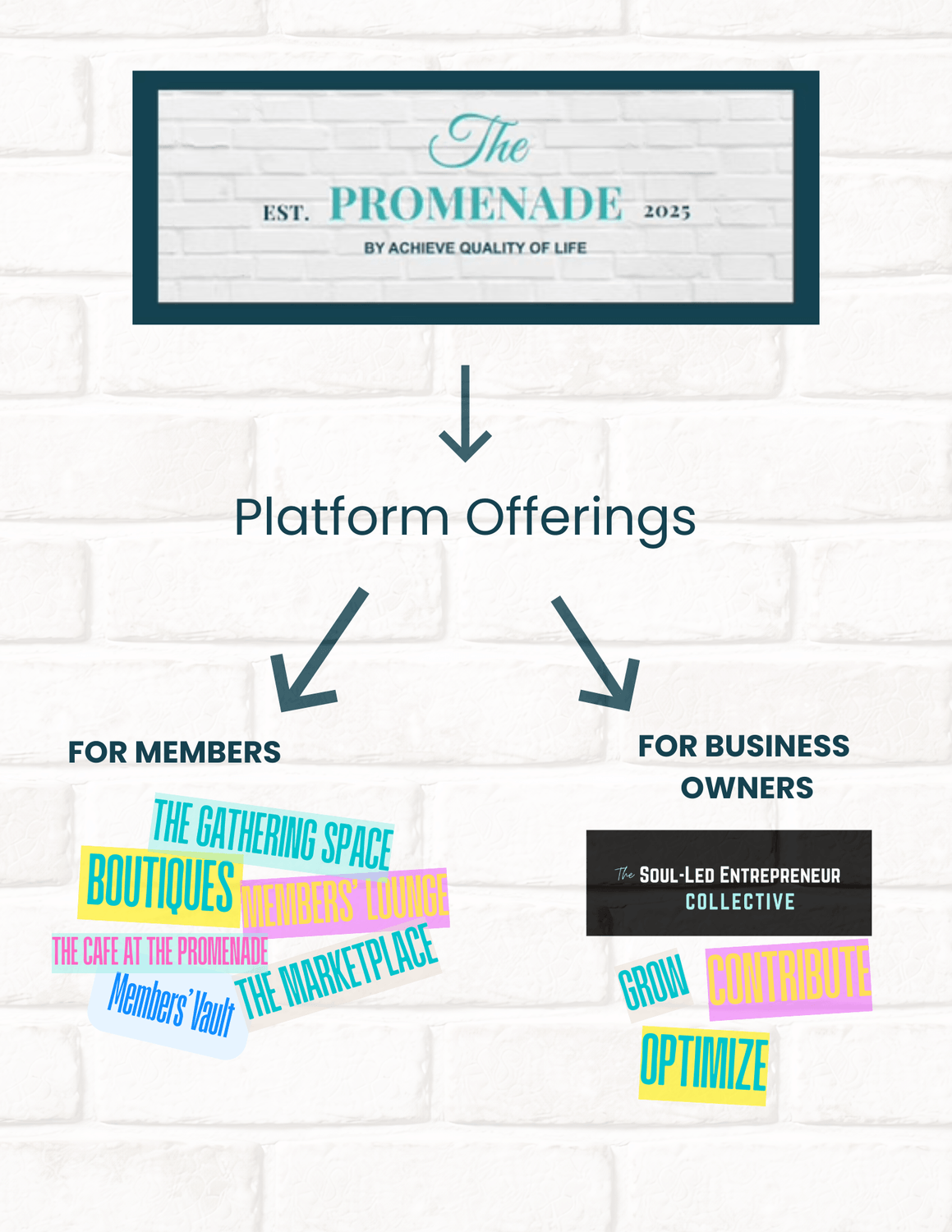 The
EST. PROMENADE 2025
BY ACHIEVE QUALITY OF LIFE

Platform Offerings

FOR MEMBERS

THE GATHERING SPACE
BOUTIQUES
MEMBERS' LOUNGE
THE CAFE AT THE PROMENADE
Members' Vault
THE MARKETPLACE

FOR BUSINESS OWNERS

The SOUL-LED ENTREPRENEUR COLLECTIVE

GROW
CONTRIBUTE
OPTIMIZE