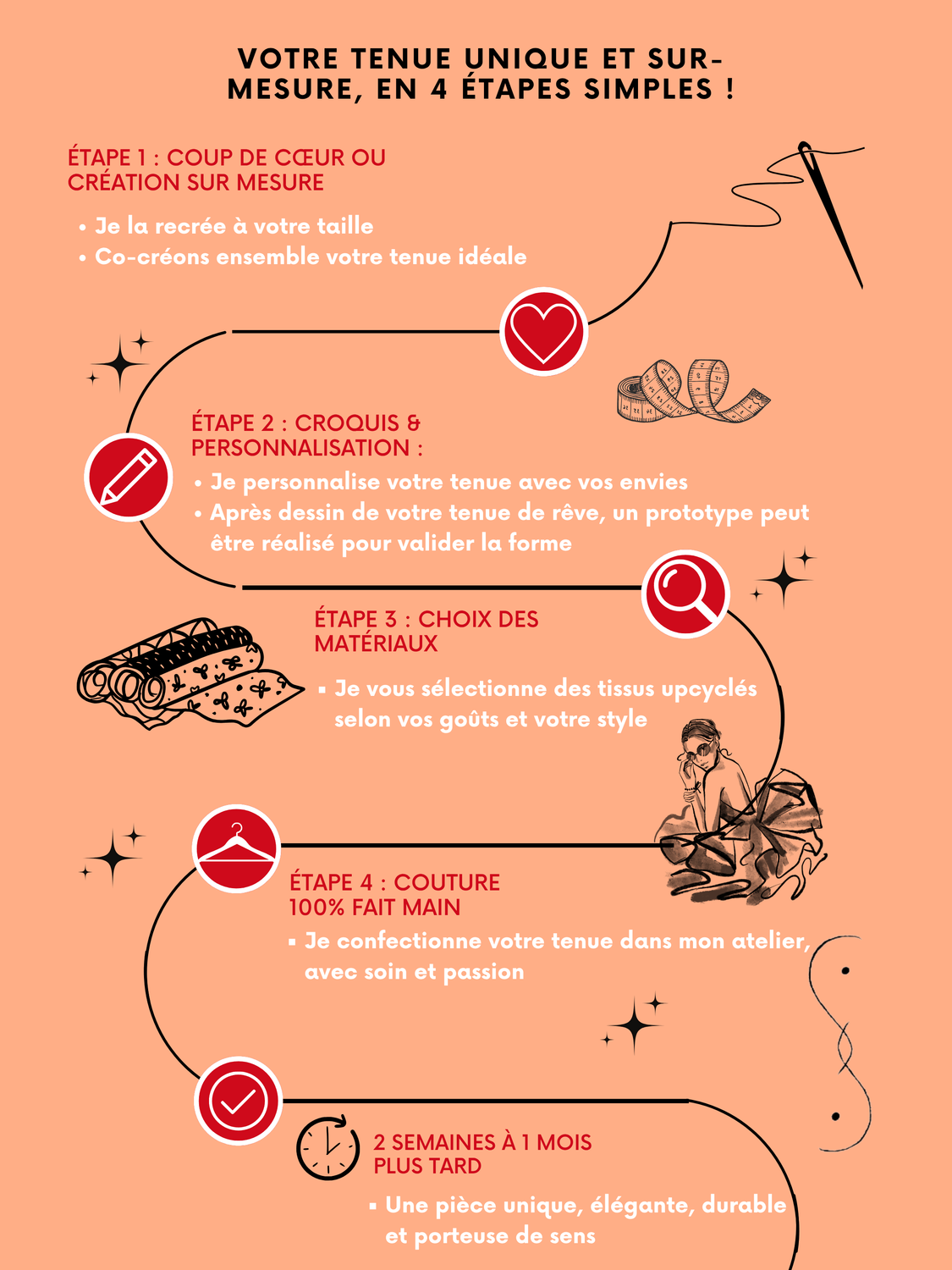 VOTRE TENUE UNIQUE ET SUR-MESURE, EN 4 ÉTAPES SIMPLES !

ÉTAPE 1 : COUP DE CŒUR OU CRÉATION SUR MESURE

• Je la recrée à votre taille
• Co-créons ensemble votre tenue idéale

ÉTAPE 2 : CROQUIS & PERSONNALISATION :

• Je personnalise votre tenue avec vos envies
• Après dessin de votre tenue de rêve, un prototype peut être réalisé pour valider la forme

ÉTAPE 3 : CHOIX DES MATÉRIAUX

▪ Je vous sélectionne des tissus upcyclés selon vos goûts et votre style

ÉTAPE 4 : COUTURE 100% FAIT MAIN

▪ Je confectionne votre tenue dans mon atelier, avec soin et passion

2 SEMAINES À 1 MOIS PLUS TARD

▪ Une pièce unique, élégante, durable et porteuse de sens