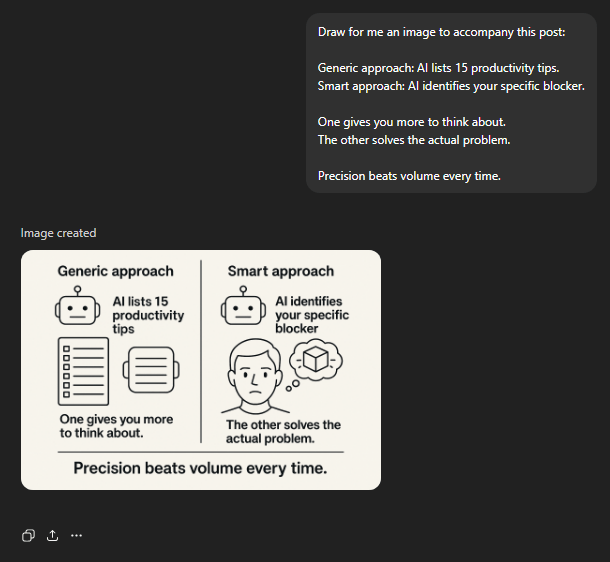 Draw for me an image to accompany this post:

Generic approach: AI lists 15 productivity tips.
Smart approach: AI identifies your specific blocker.

One gives you more to think about.
The other solves the actual problem.

Precision beats volume every time.

Image created

Generic approach

AI lists 15 productivity tips

One gives you more to think about.

Smart approach

AI identifies your specific blocker

The other solves the actual problem.

Precision beats volume every time.