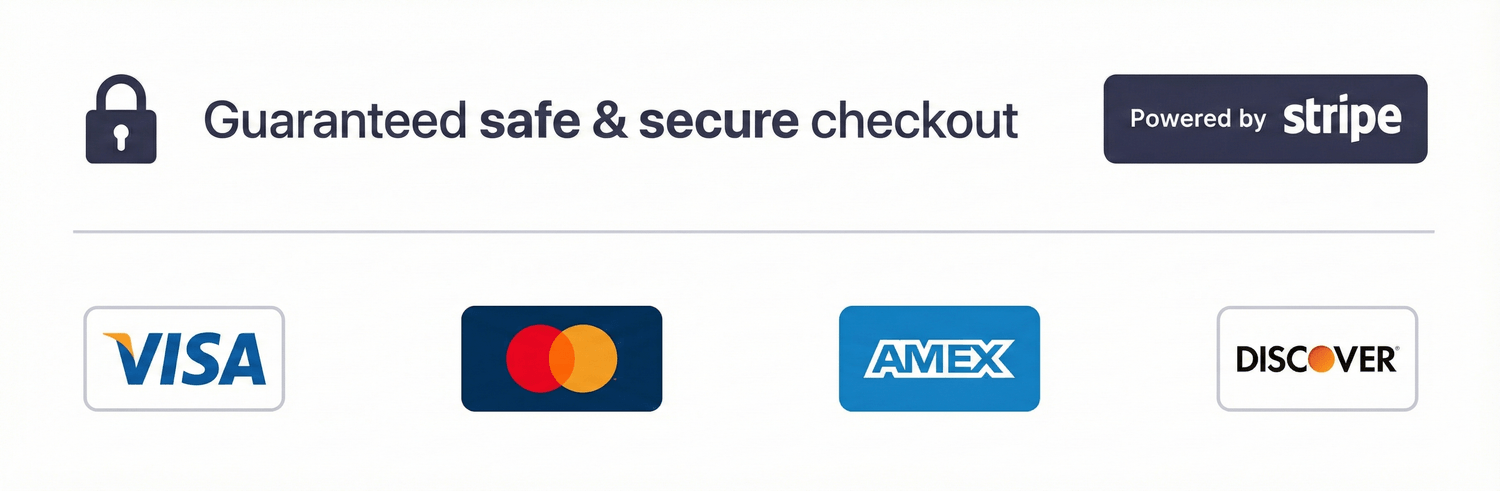 Guaranteed safe & secure checkout

Powered by stripe

VISA

AMEX

DISCOVER