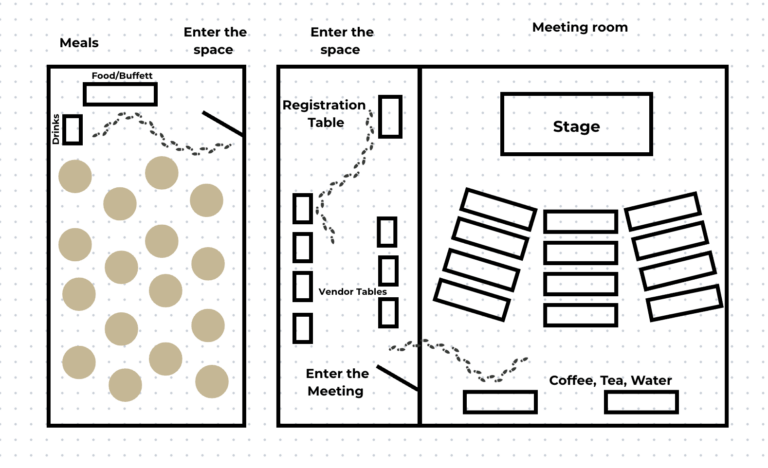 Meals

Enter the space

Food/Buffett

Drinks

Enter the space

Registration Table

Vendor Tables

Enter the Meeting

Meeting room

Stage

Coffee, Tea, Water