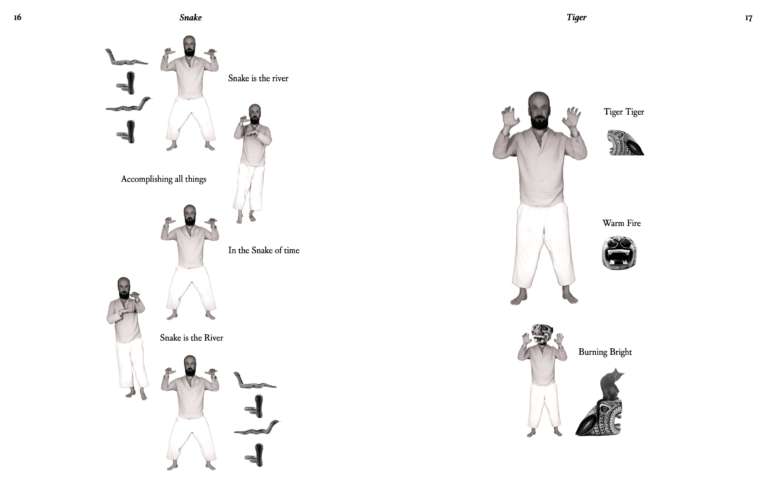 16

Snake

Snake is the river

Accomplishing all things

In the Snake of time

Snake is the River

Tiger

17

Tiger Tiger

Warm Fire

Burning Bright