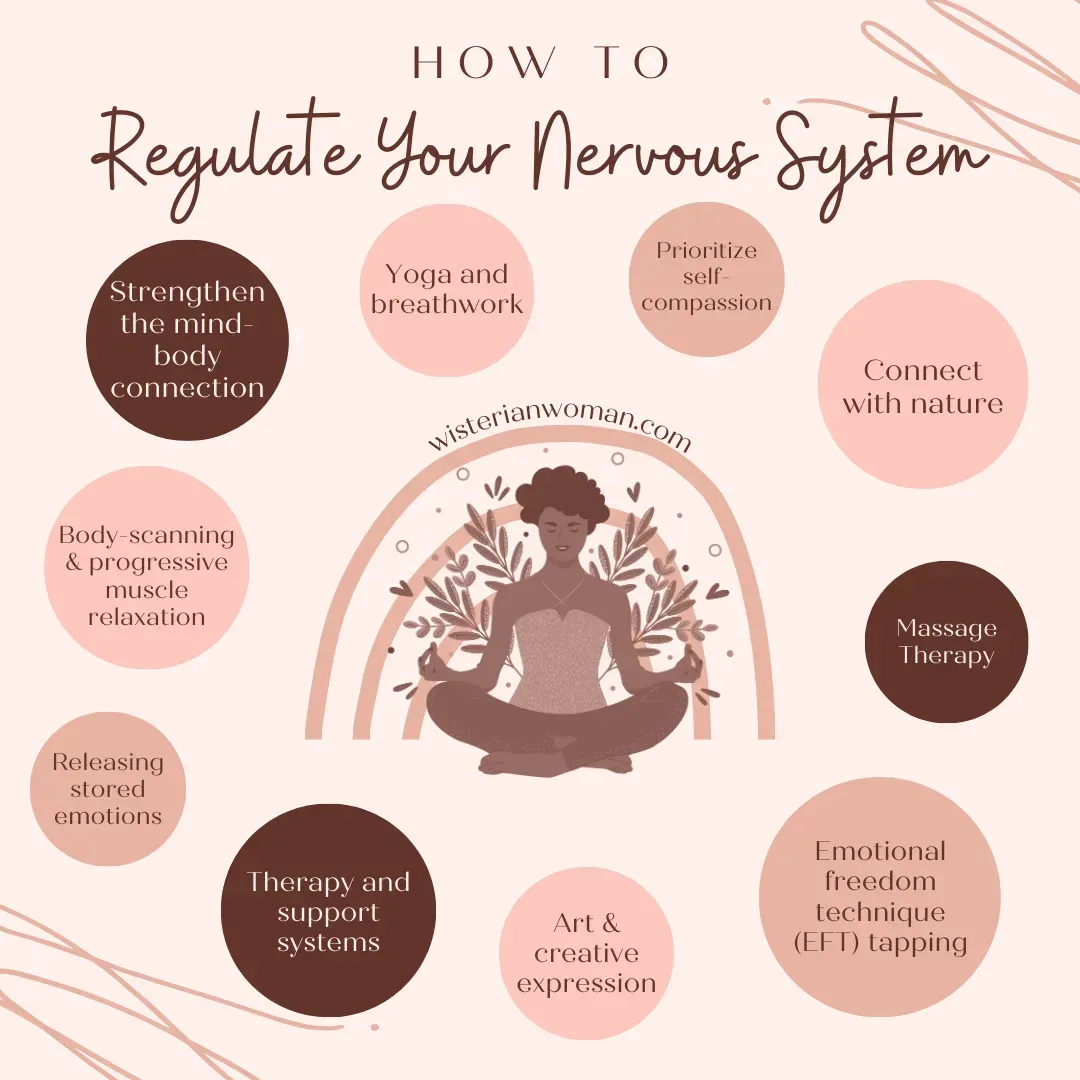 HOW TO
Regulate Your Nervous System

Strengthen the mind-body connection

Yoga and breathwork

Prioritize self-compassion

Connect with nature

wisterianwoman.com

Body-scanning & progressive muscle relaxation

Massage Therapy

Releasing stored emotions

Therapy and support systems

Art & creative expression

Emotional freedom technique (EFT) tapping