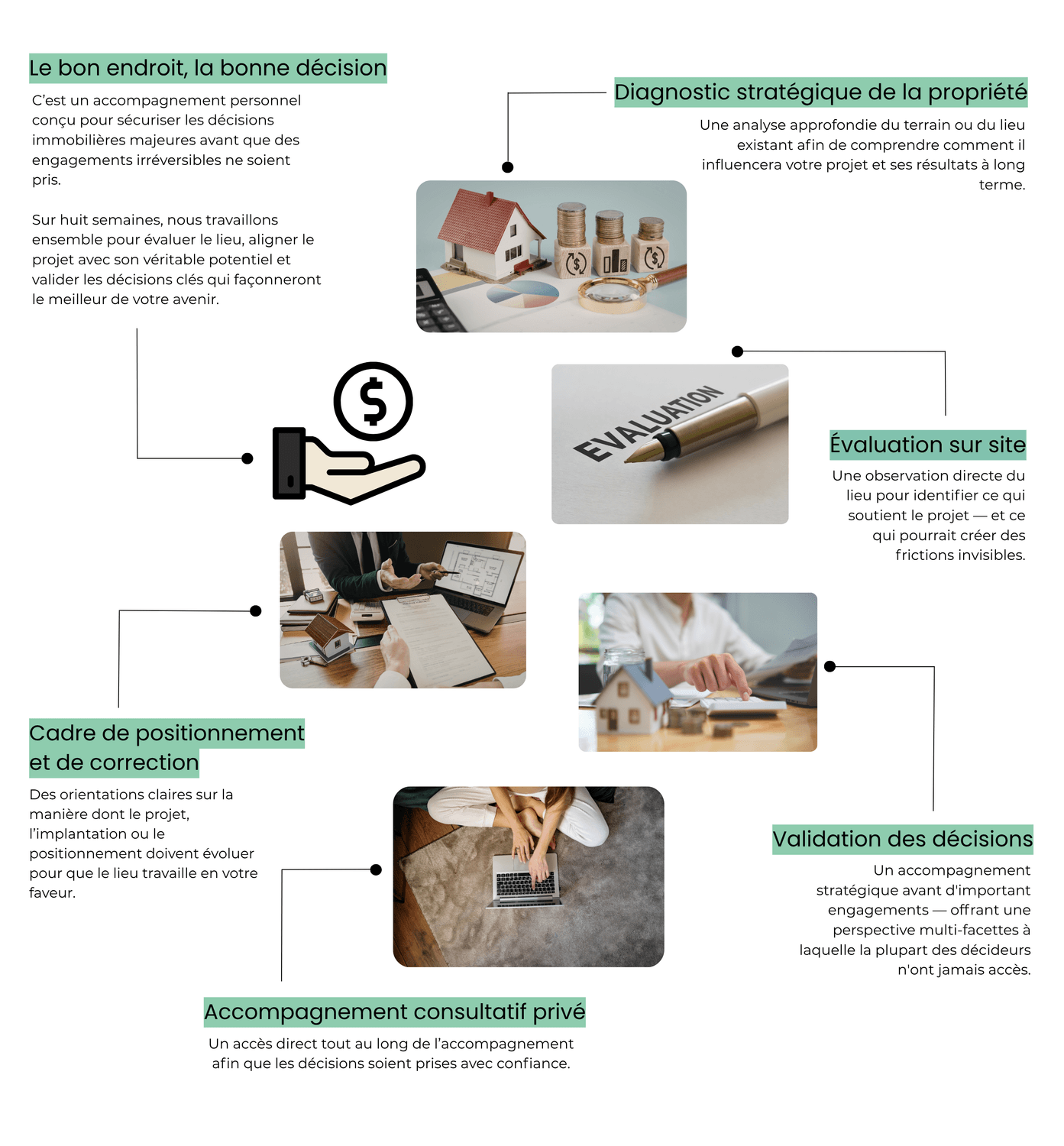 Le bon endroit, la bonne décision

C'est un accompagnement personnel conçu pour sécuriser les décisions immobilières majeures avant que des engagements irréversibles ne soient pris.

Sur huit semaines, nous travaillons ensemble pour évaluer le lieu, aligner le projet avec son véritable potentiel et valider les décisions clés qui façonneront le meilleur de votre avenir.

Diagnostic stratégique de la propriété

Une analyse approfondie du terrain ou du lieu existant afin de comprendre comment il influencera votre projet et ses résultats à long terme.

EVALUATION

Évaluation sur site

Une observation directe du lieu pour identifier ce qui soutient le projet — et ce qui pourrait créer des frictions invisibles.

Cadre de positionnement et de correction

Des orientations claires sur la manière dont le projet, l'implantation ou le positionnement doivent évoluer pour que le lieu travaille en votre faveur.

Validation des décisions

Un accompagnement stratégique avant d'important engagements — offrant une perspective multi-facettes à laquelle la plupart des décideurs n'ont jamais accès.

Accompagnement consultatif privé

Un accès direct tout au long de l'accompagnement afin que les décisions soient prises avec confiance.