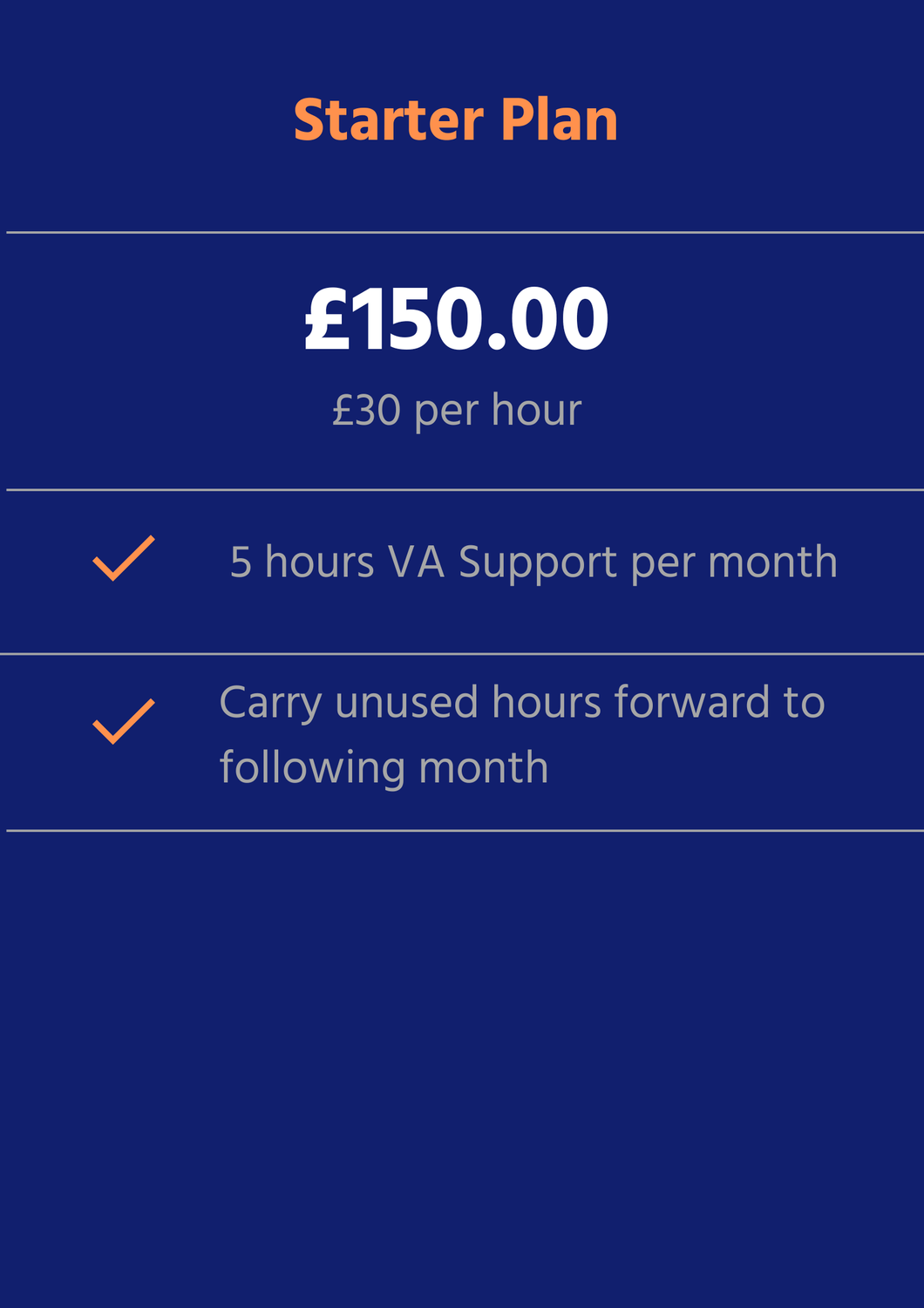 Starter Plan

£150.00

£30 per hour

✓ 5 hours VA Support per month

✓ Carry unused hours forward to following month