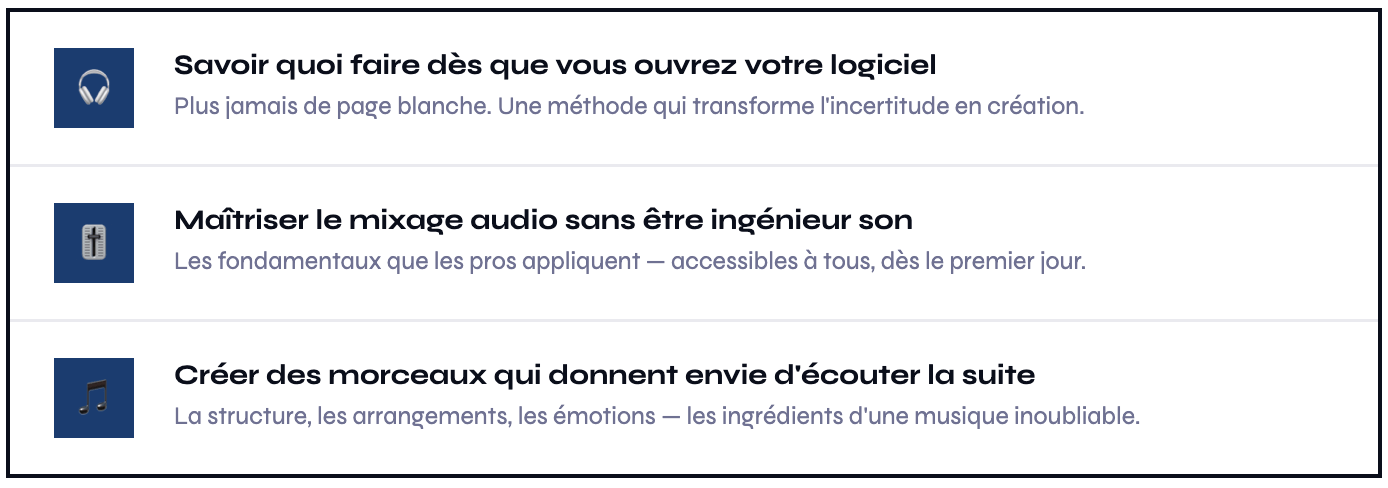 Savoir quoi faire dès que vous ouvrez votre logiciel

Plus jamais de page blanche. Une méthode qui transforme l'incertitude en création.

Maîtriser le mixage audio sans être ingénieur son

Les fondamentaux que les pros appliquent — accessibles à tous, dès le premier jour.

Créer des morceaux qui donnent envie d'écouter la suite

La structure, les arrangements, les émotions — les ingrédients d'une musique inoubliable.