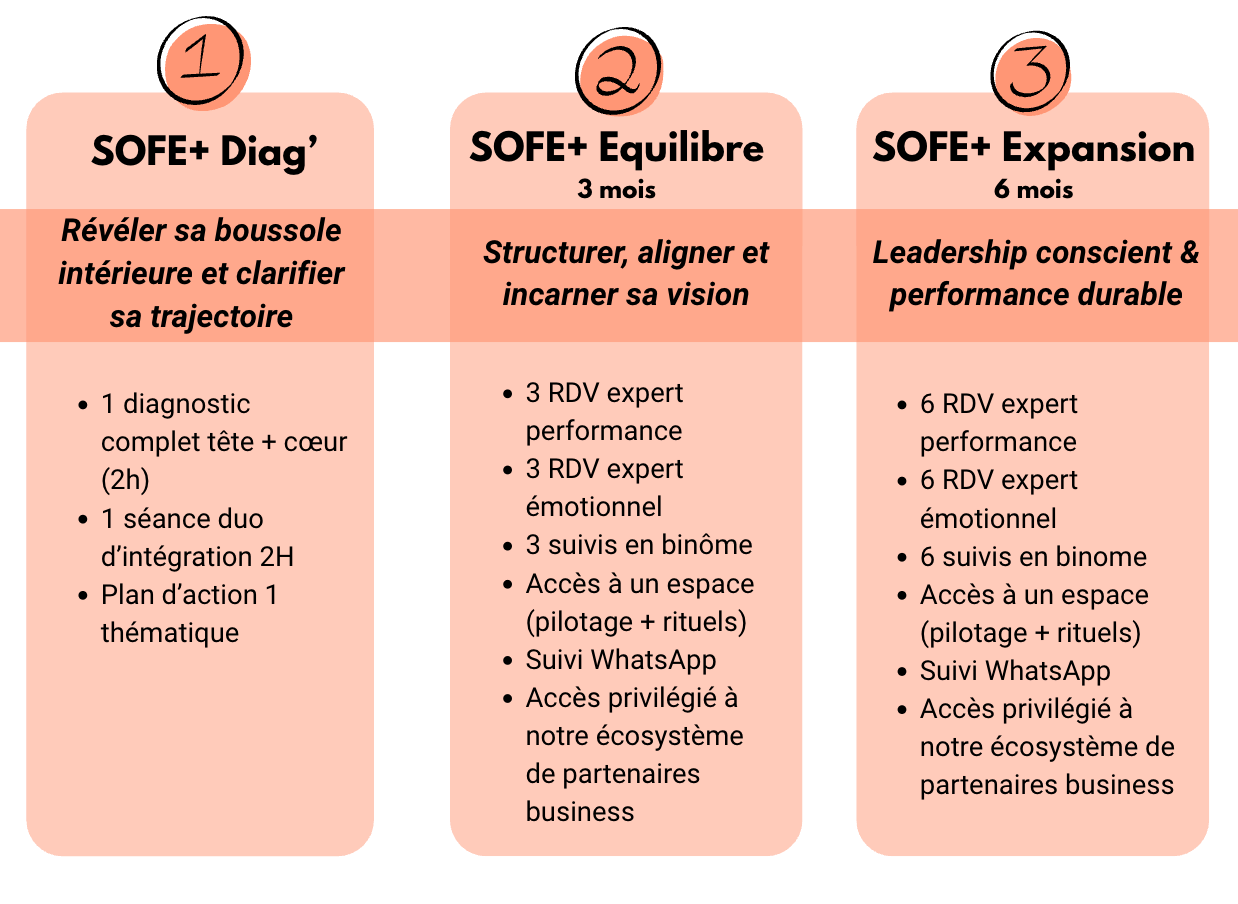 1

SOFE+ Diag'

Révéler sa boussole intérieure et clarifier sa trajectoire

• 1 diagnostic complet tête + cœur (2h)
• 1 séance duo d'intégration 2H
• Plan d'action 1 thématique

2

SOFE+ Equilibre
3 mois

Structurer, aligner et incarner sa vision

• 3 RDV expert performance
• 3 RDV expert émotionnel
• 3 suivis en binôme
• Accès à un espace (pilotage + rituels)
• Suivi WhatsApp
• Accès privilégié à notre écosystème de partenaires business

3

SOFE+ Expansion
6 mois

Leadership conscient & performance durable

• 6 RDV expert performance
• 6 RDV expert émotionnel
• 6 suivis en binome
• Accès à un espace (pilotage + rituels)
• Suivi WhatsApp
• Accès privilégié à notre écosystème de partenaires business