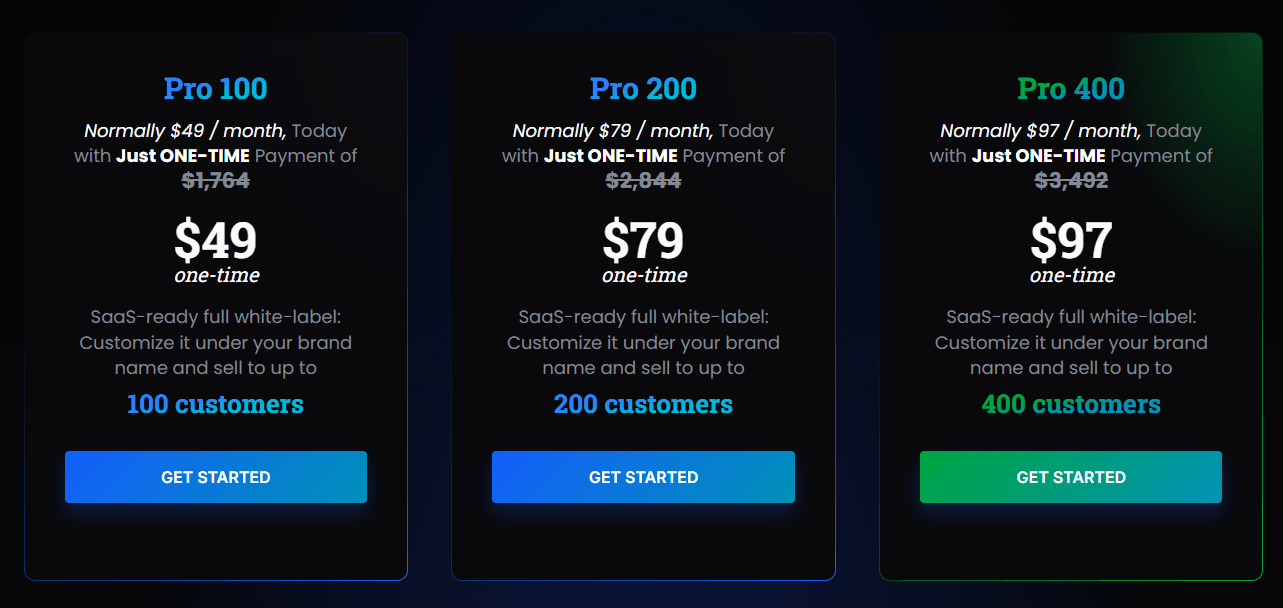 Pro 100

Normally \$49 / month, Today with Just ONE-TIME Payment of ~~\$1,764~~

\$49
one-time

SaaS-ready full white-label: Customize it under your brand name and sell to up to

100 customers

GET STARTED

Pro 200

Normally \$79 / month, Today with Just ONE-TIME Payment of ~~\$2,844~~

\$79
one-time

SaaS-ready full white-label: Customize it under your brand name and sell to up to

200 customers

GET STARTED

Pro 400

Normally \$97 / month, Today with Just ONE-TIME Payment of ~~\$3,492~~

\$97
one-time

SaaS-ready full white-label: Customize it under your brand name and sell to up to

400 customers

GET STARTED