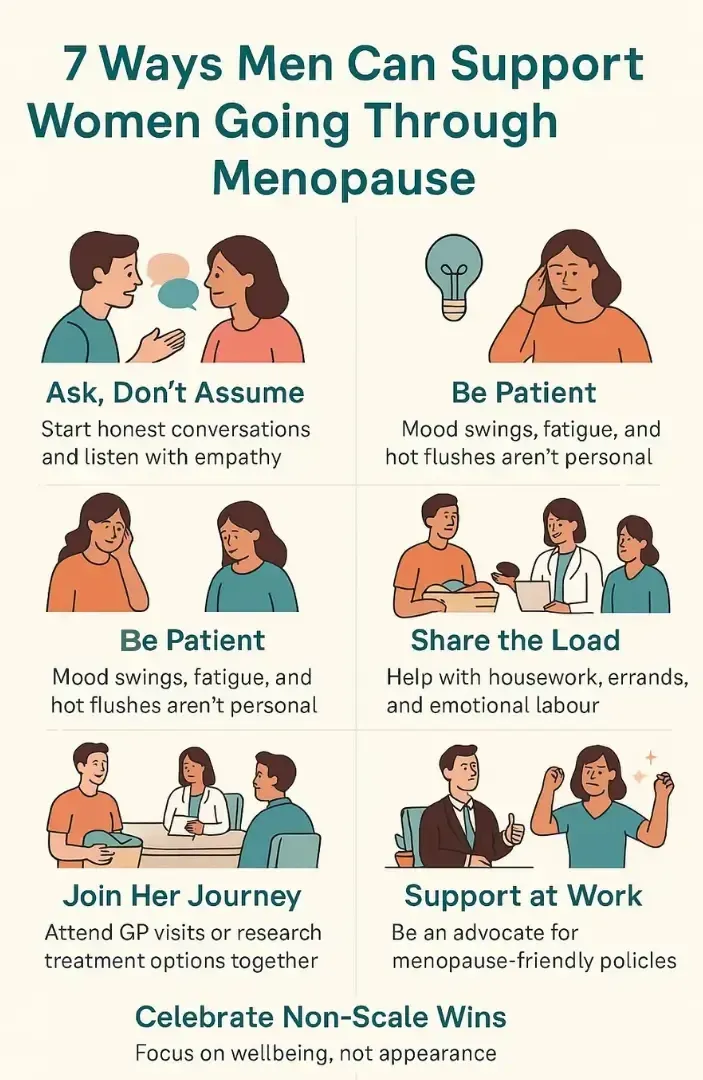 7 Ways Men Can Support Women Going Through Menopause

Ask, Don't Assume
Start honest conversations and listen with empathy

Be Patient
Mood swings, fatigue, and hot flushes aren't personal

Be Patient
Mood swings, fatigue, and hot flushes aren't personal

Share the Load
Help with housework, errands, and emotional labour

Join Her Journey
Attend GP visits or research treatment options together

Support at Work
Be an advocate for menopause-friendly policies

Celebrate Non-Scale Wins
Focus on wellbeing, not appearance