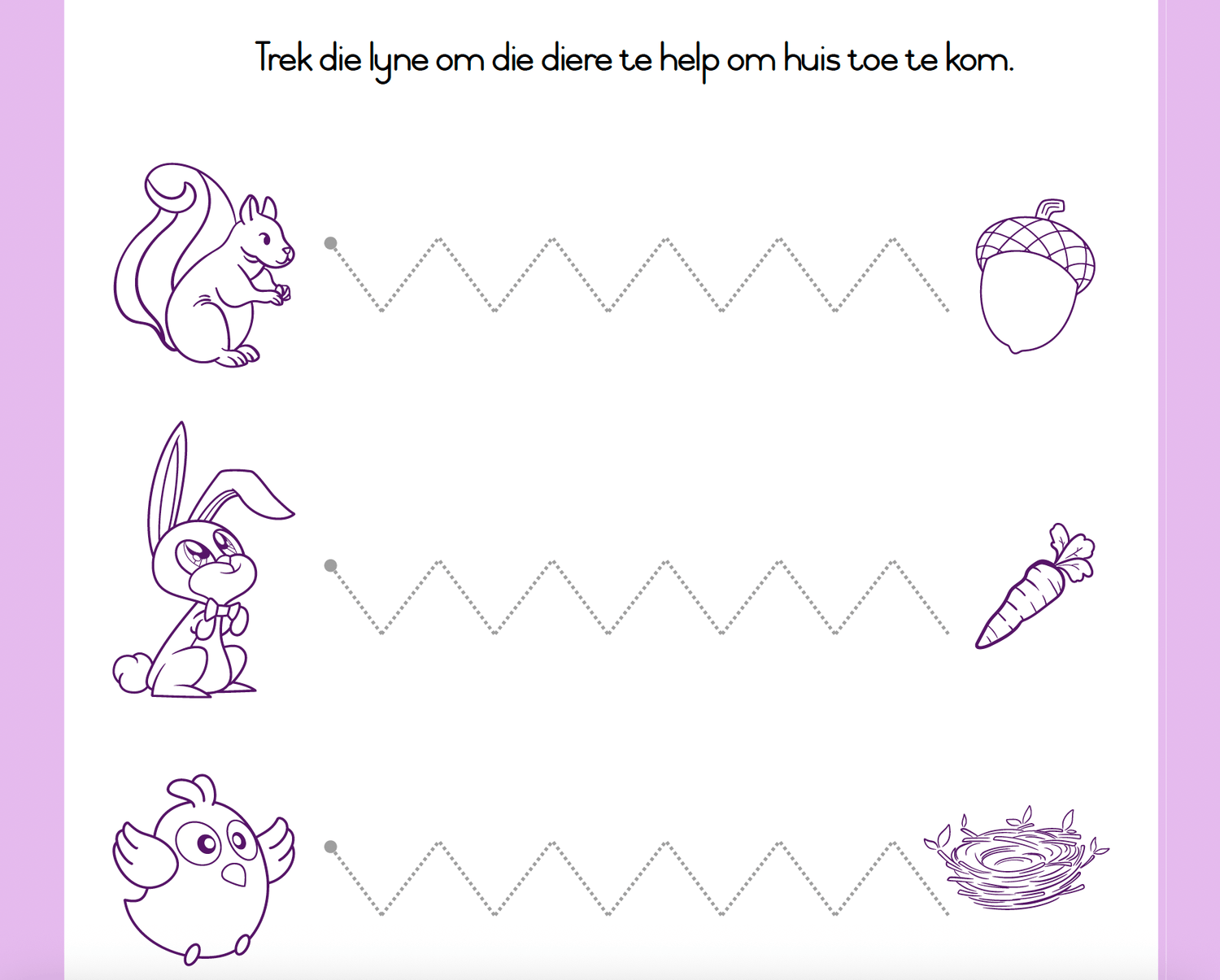 Trek die lyne om die diere te help om huis toe te kom.