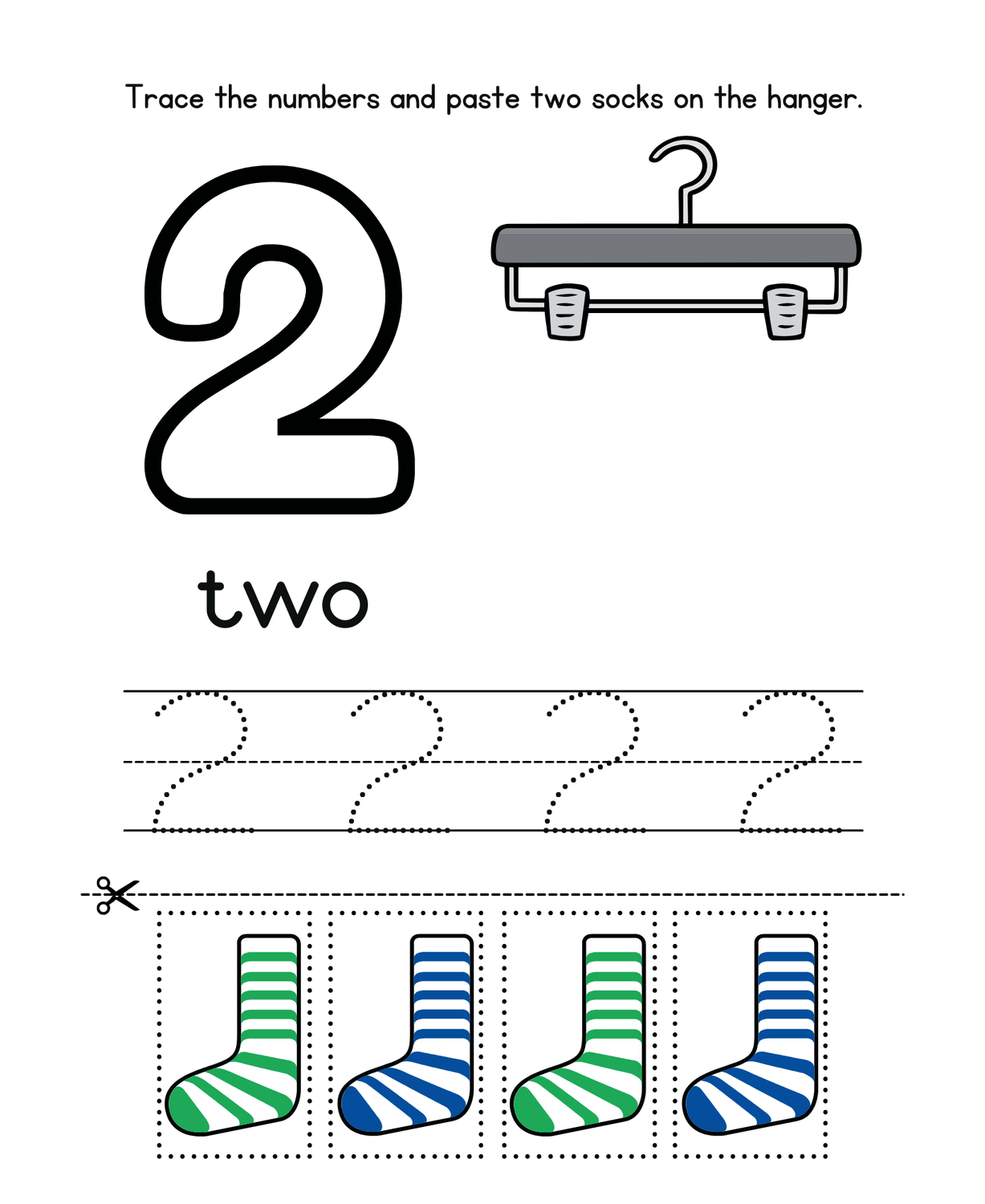 Trace the numbers and paste two socks on the hanger.

2

two

2 2 2 2